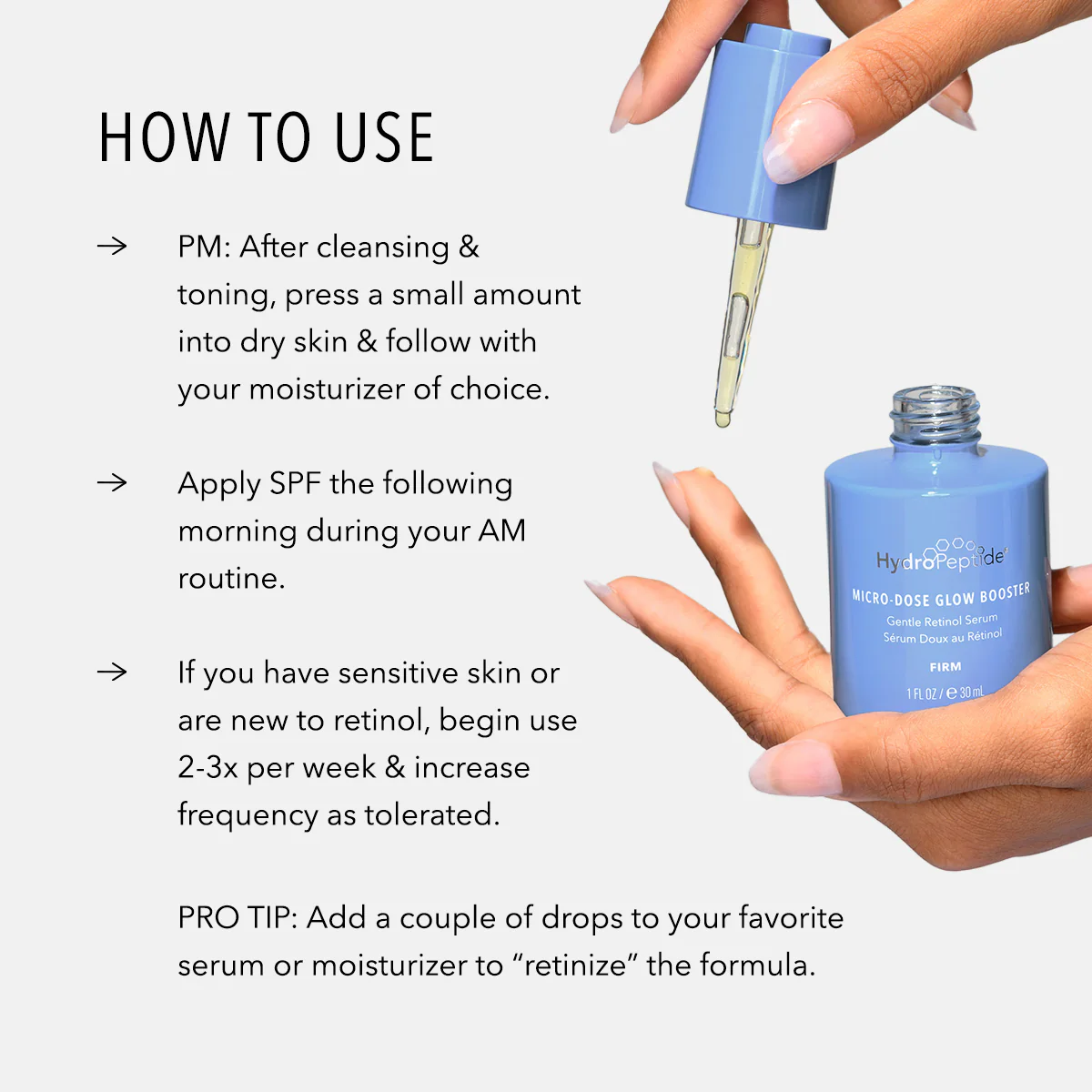 HOW TO USE

→ PM: After cleansing & toning, press a small amount into dry skin & follow with your moisturizer of choice.

→ Apply SPF the following morning during your AM routine.

→ If you have sensitive skin or are new to retinol, begin use 2-3x per week & increase frequency as tolerated.

PRO TIP: Add a couple of drops to your favorite serum or moisturizer to “retinize” the formula.

HydroPeptide

MICRO-DOSE GLOW BOOSTER

Gentle Retinol Serum
Sérum Doux au Rétinol

FIRM

1 FL OZ / ℮ 30 mL