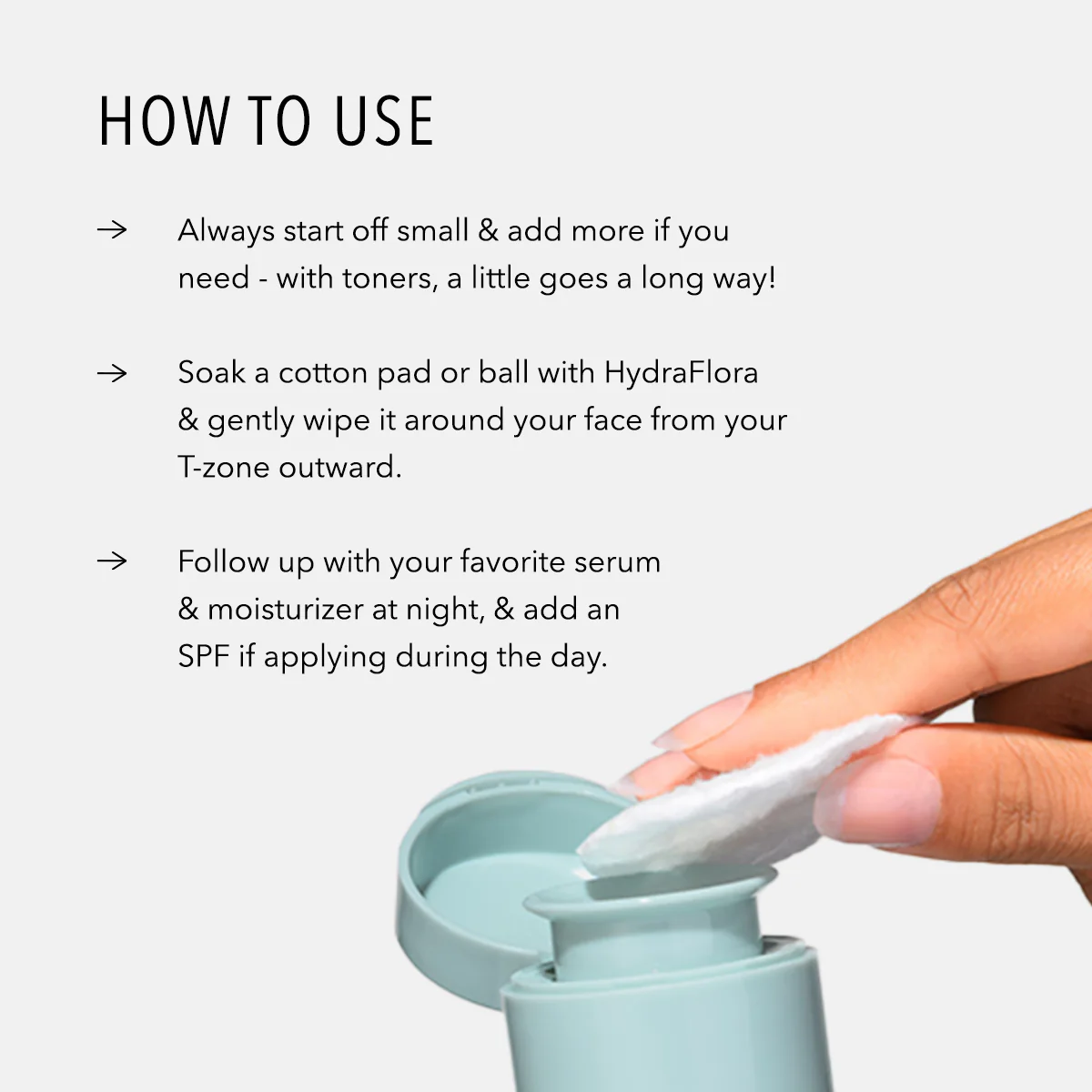 HOW TO USE

→ Always start off small & add more if you need - with toners, a little goes a long way!

→ Soak a cotton pad or ball with HydraFlora & gently wipe it around your face from your T-zone outward.

→ Follow up with your favorite serum & moisturizer at night, & add an SPF if applying during the day.